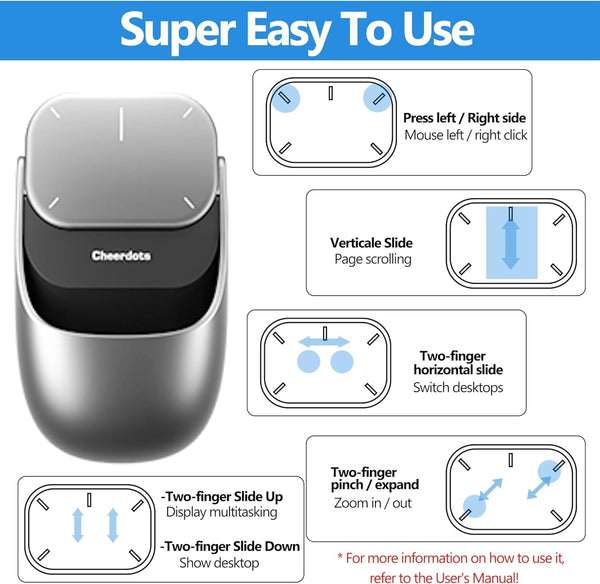 Super Easy To Use

Cheerdots

Press left / Right side
Mouse left / right click

Verticale Slide
Page scrolling

Two-finger horizontal slide
Switch desktops

Two-finger pinch / expand
Zoom in / out

-Two-finger Slide Up
Display multitasking

-Two-finger Slide Down
Show desktop

* For more information on how to use it, refer to the User's Manual!